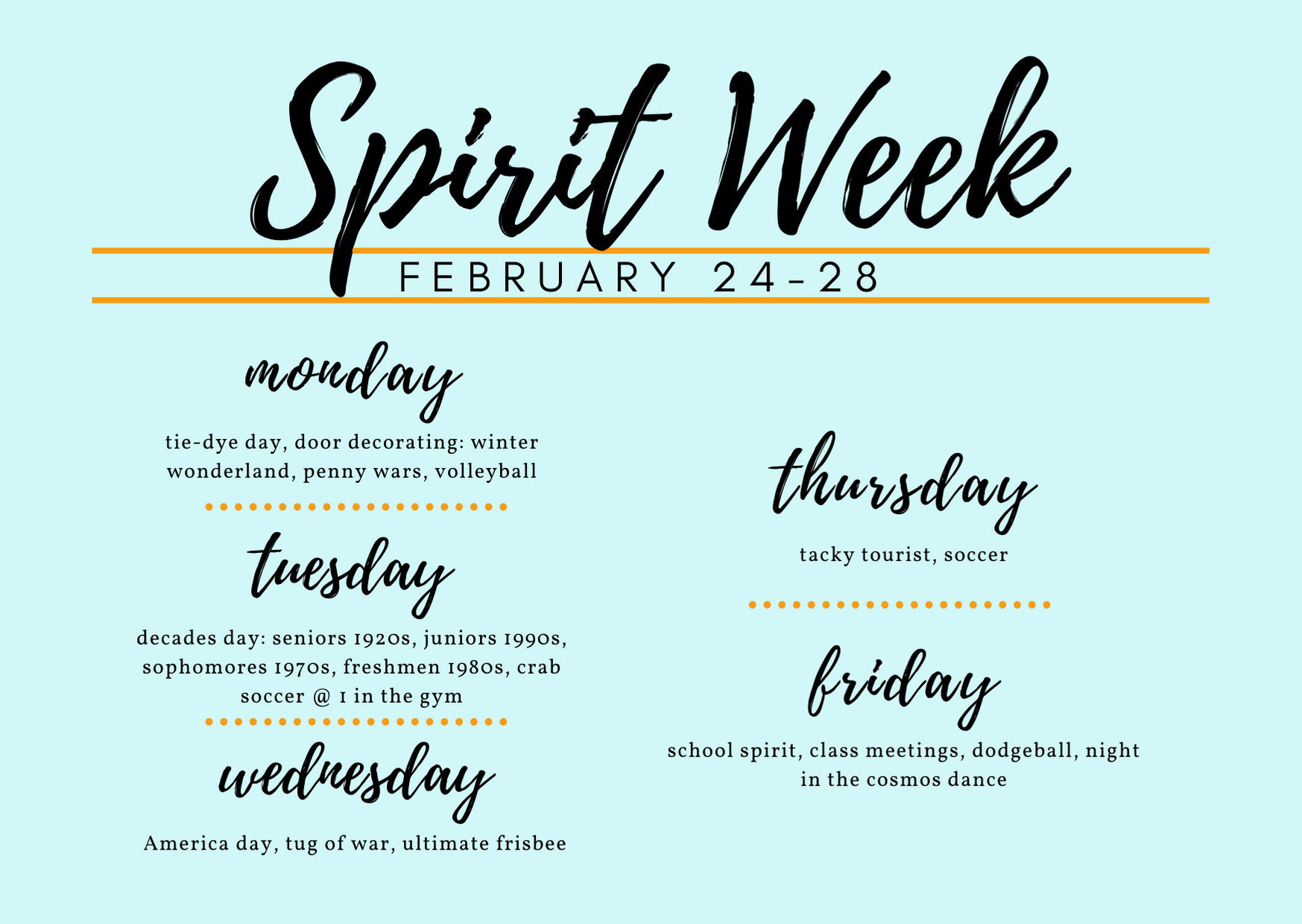 Spirit Week

FEBRUARY 24-28

monday

tie-dye day, door decorating: winter wonderland, penny wars, volleyball

tuesday

decades day: seniors 1920s, juniors 1990s, sophomores 1970s, freshmen 1980s, crab soccer @ 1 in the gym

wednesday

America day, tug of war, ultimate frisbee

thursday

tacky tourist, soccer

friday

school spirit, class meetings, dodgeball, night in the cosmos dance